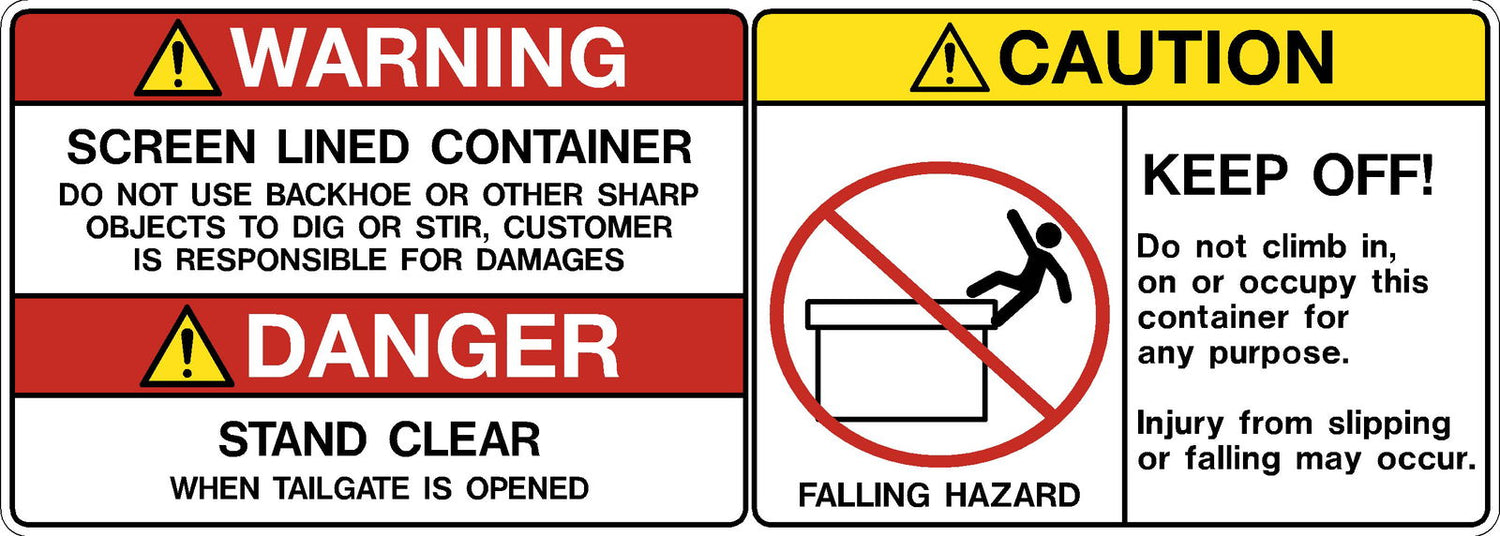 WARNING

SCREEN LINED CONTAINER

DO NOT USE BACKHOE OR OTHER SHARP OBJECTS TO DIG OR STIR, CUSTOMER IS RESPONSIBLE FOR DAMAGES

DANGER

STAND CLEAR

WHEN TAILGATE IS OPENED

CAUTION

FALLING HAZARD

KEEP OFF!

Do not climb in, on or occupy this container for any purpose.

Injury from slipping or falling may occur.