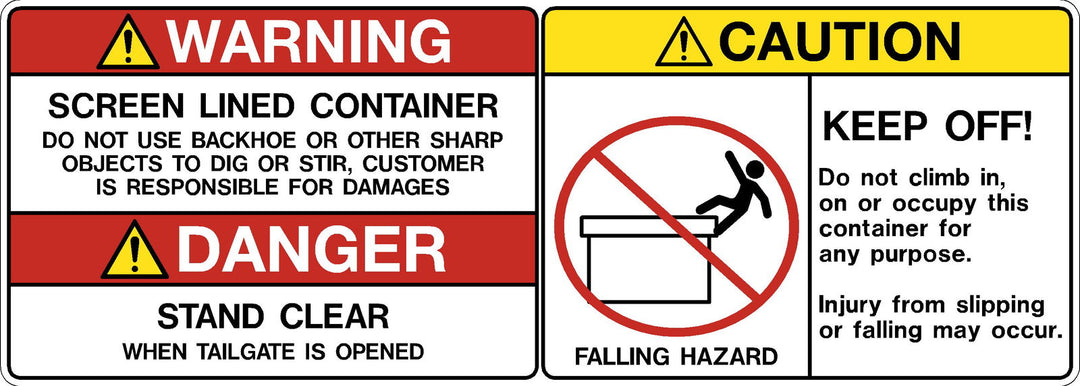 WARNING

SCREEN LINED CONTAINER

DO NOT USE BACKHOE OR OTHER SHARP OBJECTS TO DIG OR STIR, CUSTOMER IS RESPONSIBLE FOR DAMAGES

DANGER

STAND CLEAR

WHEN TAILGATE IS OPENED

CAUTION

FALLING HAZARD

KEEP OFF!

Do not climb in, on or occupy this container for any purpose.

Injury from slipping or falling may occur.